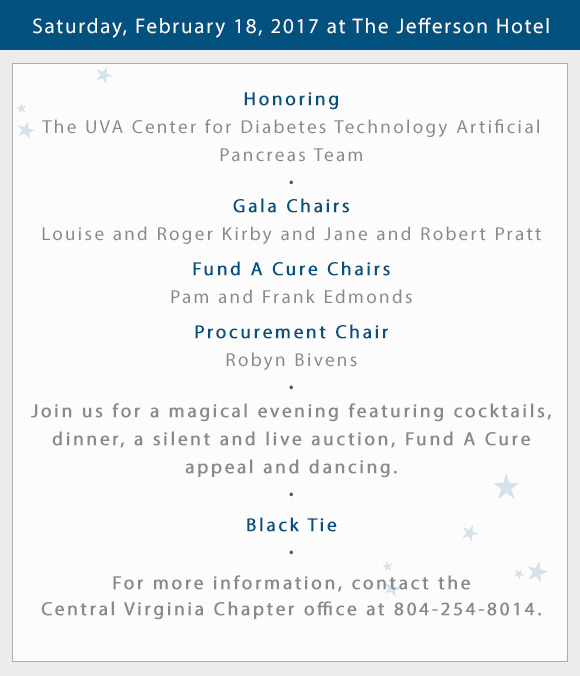 Saturday, February 18, 2017 at The Jefferson Hotel

Honoring
The UVA Center for Diabetes Technology Artificial Pancreas Team

•

Gala Chairs
Louise and Roger Kirby and Jane and Robert Pratt

Fund A Cure Chairs
Pam and Frank Edmonds

Procurement Chair
Robyn Bivens

•

Join us for a magical evening featuring cocktails, dinner, a silent and live auction, Fund A Cure appeal and dancing.

•

Black Tie

•

For more information, contact the
Central Virginia Chapter office at 804-254-8014.